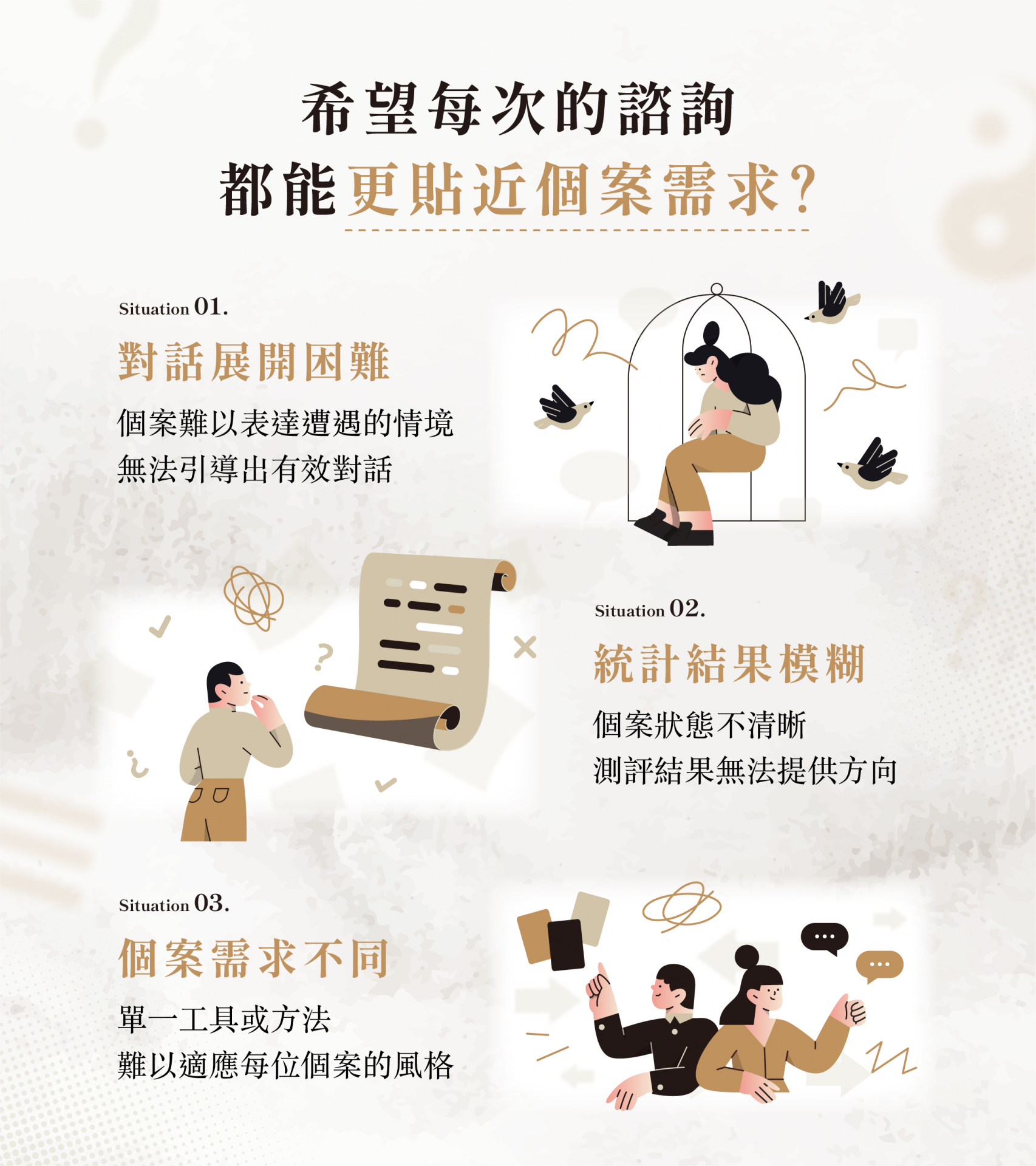 希望每次的諮詢
都能更貼近個案需求?

Situation 01.
對話展開困難
個案難以表達遭遇的情境
無法引導出有效對話

Situation 02.
統計結果模糊
個案狀態不清晰
測評結果無法提供方向

Situation 03.
個案需求不同
單一工具或方法
難以適應每位個案的風格